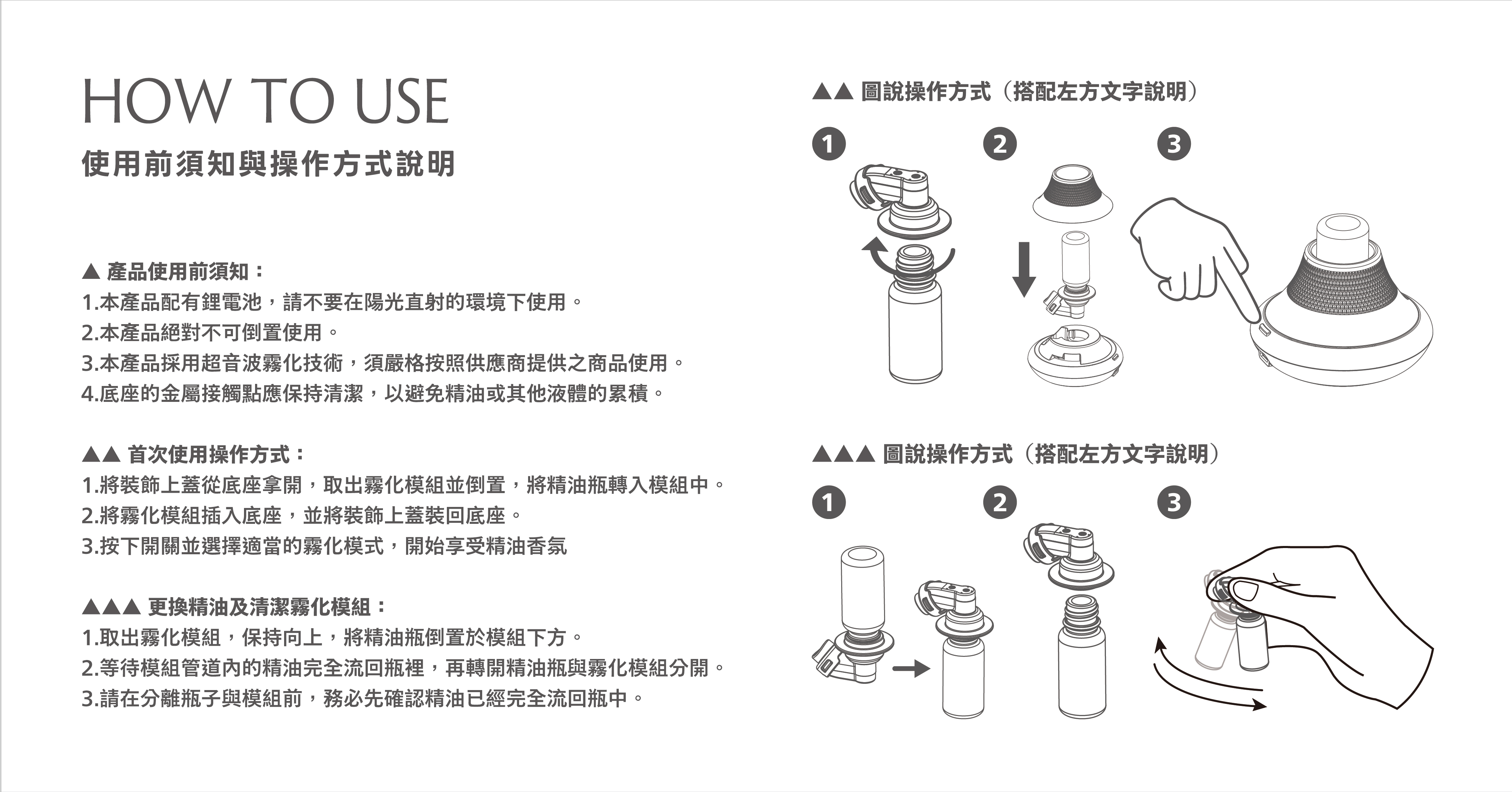 HOW TO USE

使用前須知與操作方式說明

▲ 產品使用前須知：

1.本產品配有鋰電池，請不要在陽光直射的環境下使用。

2.本產品絕對不可倒置使用。

3.本產品採用超音波霧化技術，須嚴格按照供應商提供之商品使用。

4.底座的金屬接觸點應保持清潔，以避免精油或其他液體的累積。

▲▲ 首次使用操作方式：

1.將裝飾上蓋從底座拿開，取出霧化模組並倒置，將精油瓶轉入模組中。

2.將霧化模組插入底座，並將裝飾上蓋裝回底座。

3.按下開關並選擇適當的霧化模式，開始享受精油香氛

▲▲▲ 更換精油及清潔霧化模組：

1.取出霧化模組，保持向上，將精油瓶倒置於模組下方。

2.等待模組管道內的精油完全流回瓶裡，再轉開精油瓶與霧化模組分開。

3.請在分離瓶子與模組前，務必先確認精油已經完全流回瓶中。

▲▲ 圖說操作方式（搭配左方文字說明）

1 2 3

▲▲▲ 圖說操作方式（搭配左方文字說明）

1 2 3