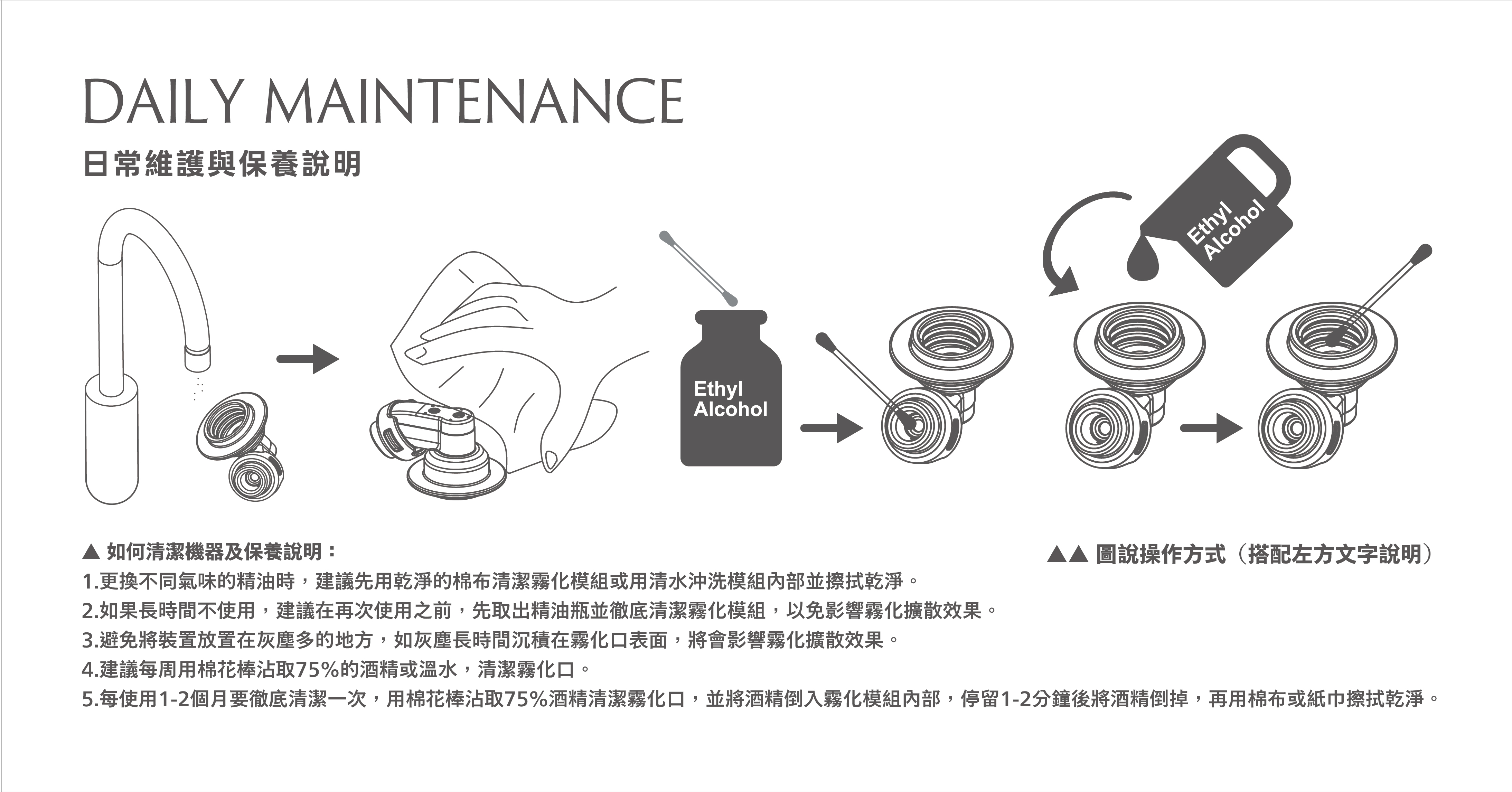 DAILY MAINTENANCE

日常維護與保養說明

Ethyl Alcohol

Ethyl Alcohol

▲ 如何清潔機器及保養說明：

▲▲ 圖說操作方式（搭配左方文字說明）

1.更換不同氣味的精油時，建議先用乾淨的棉布清潔霧化模組或用清水沖洗模組內部並擦拭乾淨。

2.如果長時間不使用，建議在再次使用之前，先取出精油瓶並徹底清潔霧化模組，以免影響霧化擴散效果。

3.避免將裝置放置在灰塵多的地方，如灰塵長時間沉積在霧化口表面，將會影響霧化擴散效果。

4.建議每周用棉花棒沾取75%的酒精或溫水，清潔霧化口。

5.每使用1-2個月要徹底清潔一次，用棉花棒沾取75%酒精清潔霧化口，並將酒精倒入霧化模組內部，停留1-2分鐘後將酒精倒掉，再用棉布或紙巾擦拭乾淨。