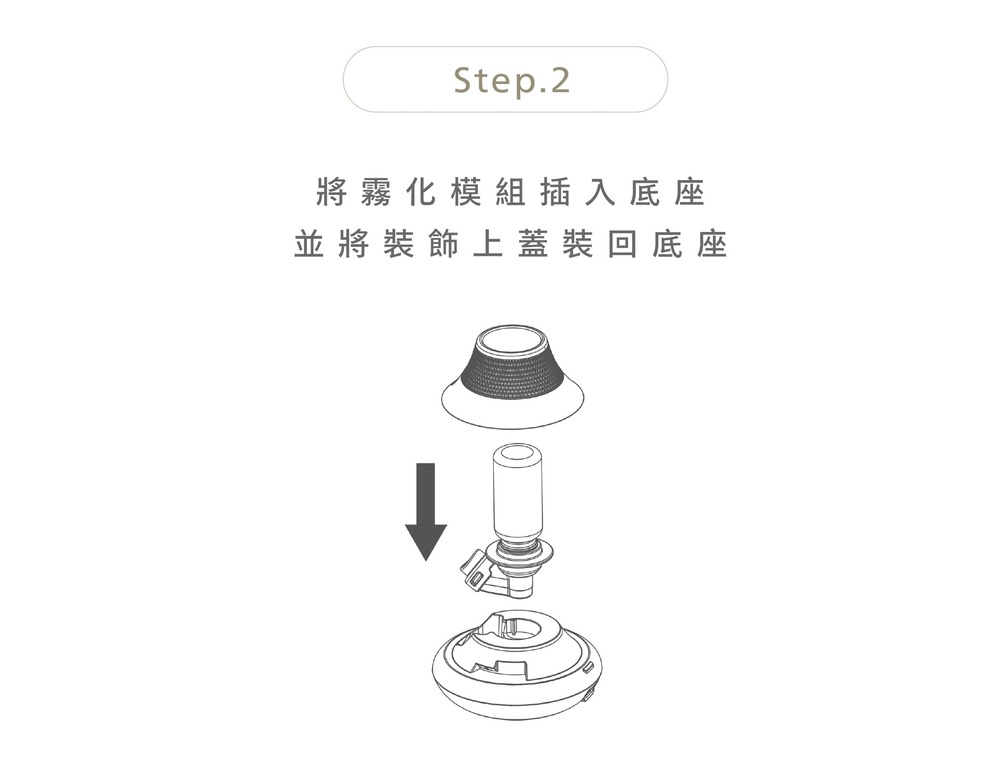 Step.2

將霧化模組插入底座
並將裝飾上蓋裝回底座