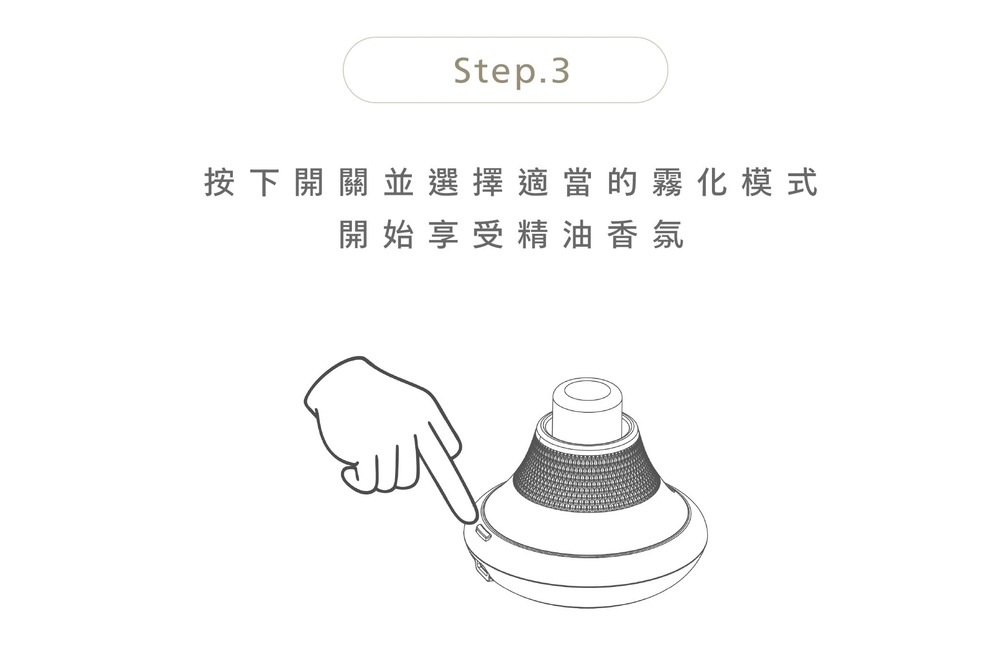 Step.3

按下開關並選擇適當的霧化模式
開始享受精油香氛