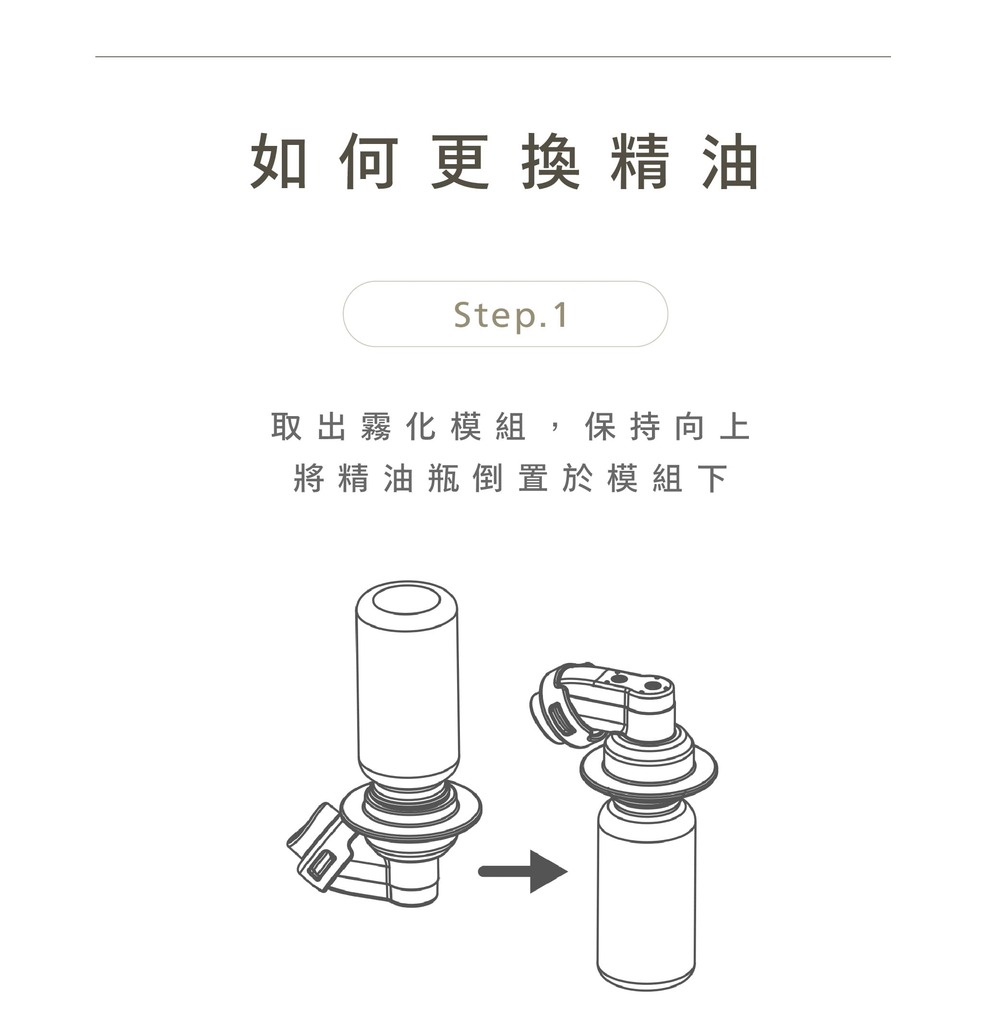 如何更換精油

Step.1

取出霧化模組，保持向上
將精油瓶倒置於模組下