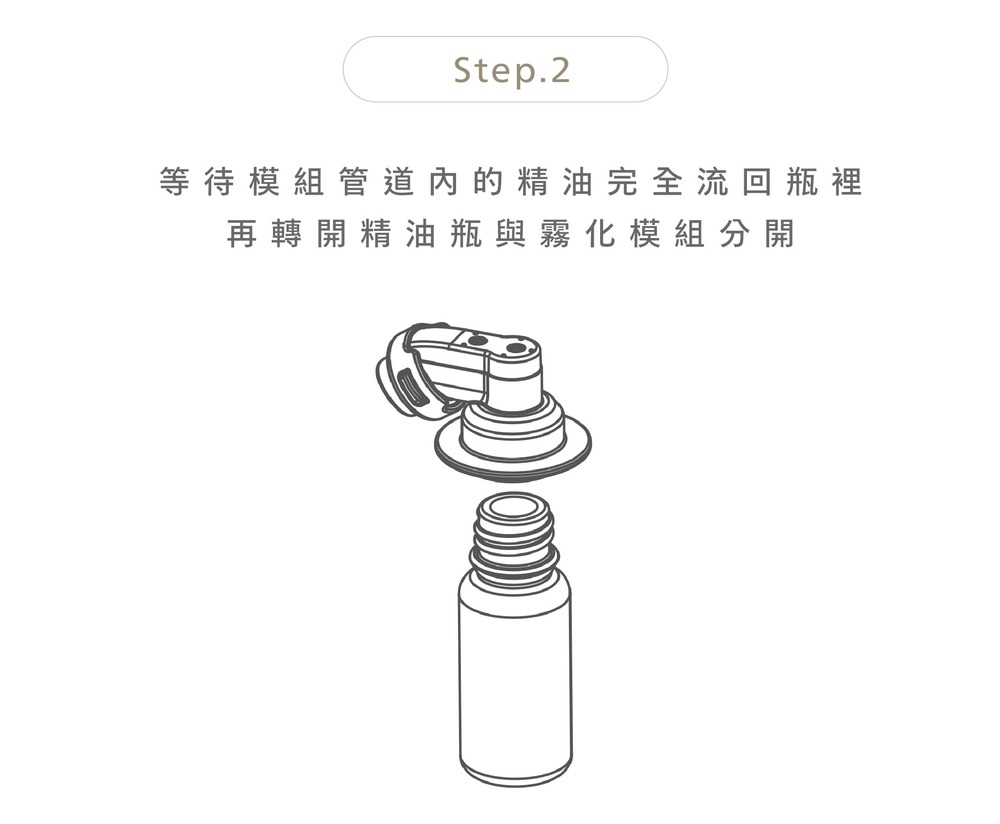 Step.2

等待模組管道內的精油完全流回瓶裡
再轉開精油瓶與霧化模組分開