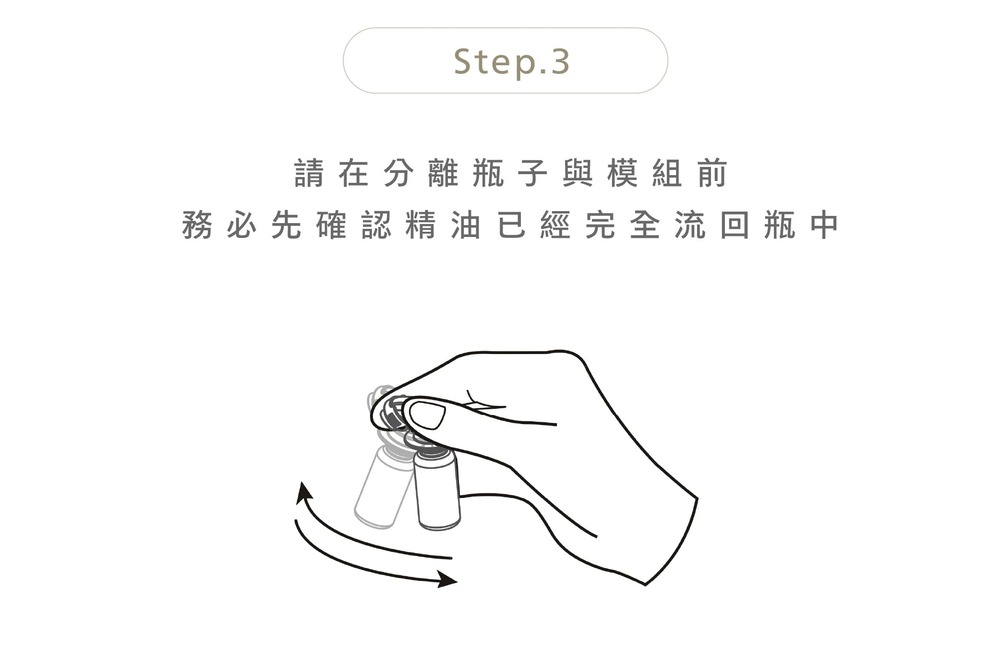 Step.3

請在分離瓶子與模組前
務必先確認精油已經完全流回瓶中